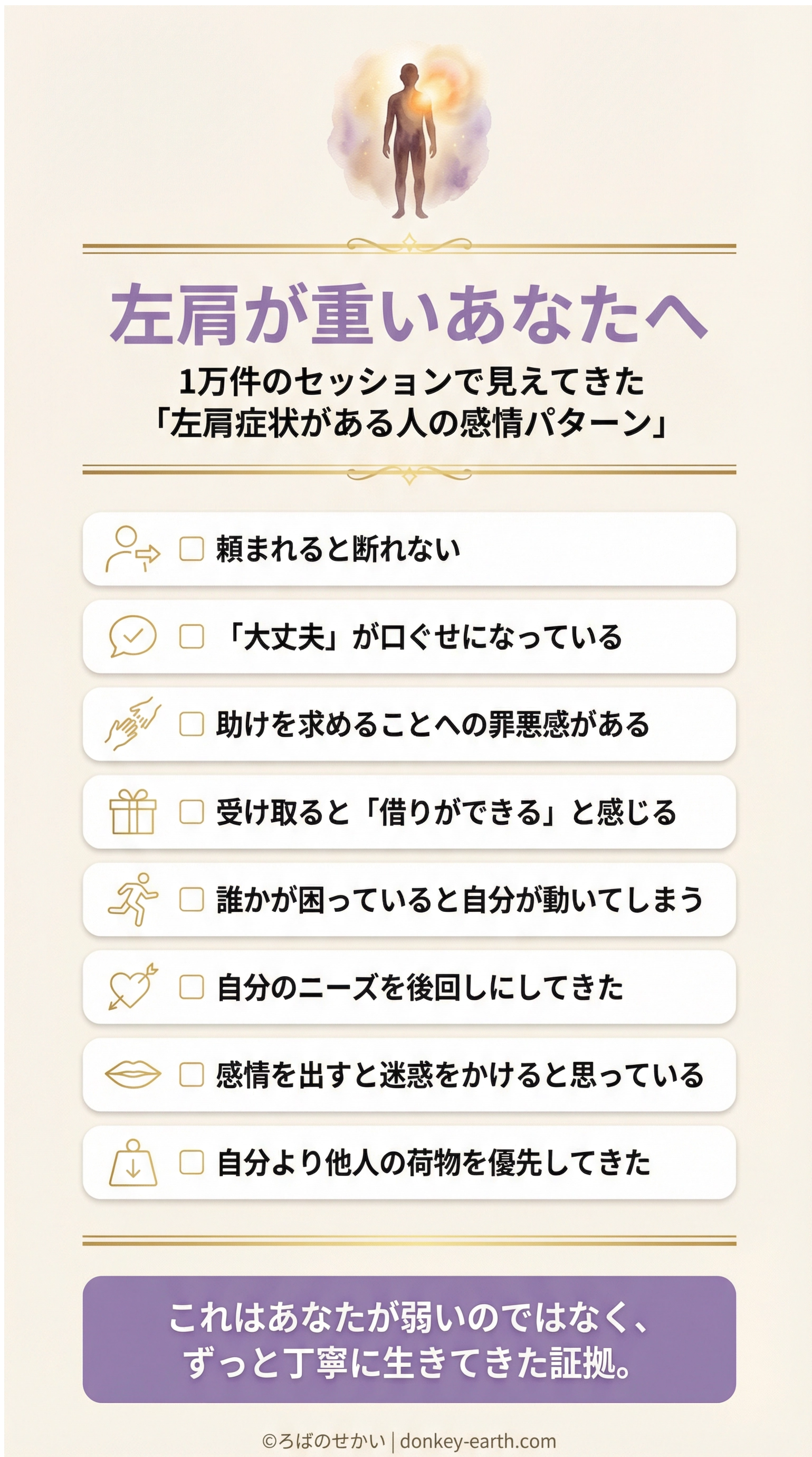 左肩が重いあなたへ

1万件のセッションで見えてきた
「左肩症状がある人の感情パターン」

☐ 頼まれると断れない

☐ 「大丈夫」が口ぐせになっている

☐ 助けを求めることへの罪悪感がある

☐ 受け取ると「借りができる」と感じる

☐ 誰かが困っていると自分が動いてしまう

☐ 自分のニーズを後回しにしてきた

☐ 感情を出すと迷惑をかけると思っている

☐ 自分より他人の荷物を優先してきた

これはあなたが弱いのではなく、
ずっと丁寧に生きてきた証拠。

©ろばのせかい | donkey-earth.com